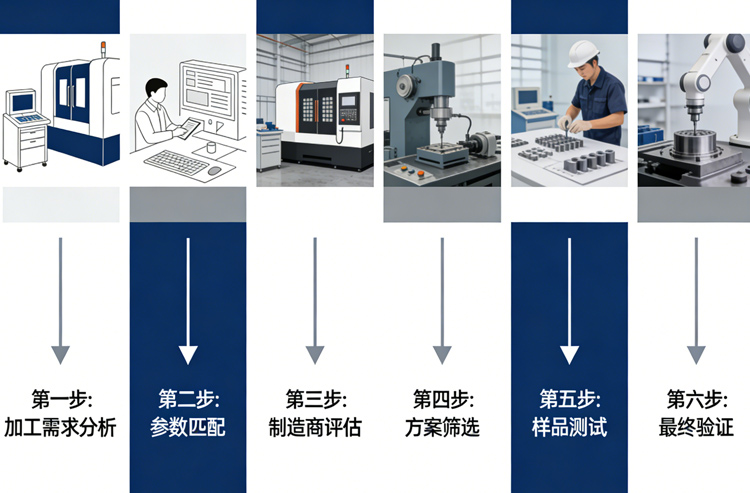 第一步:
加工需求分析

第二步:
参数匹配

第三步:
制造商评估

第四步:
方案筛选

第五步:
样品测试

第六步:
最终验证